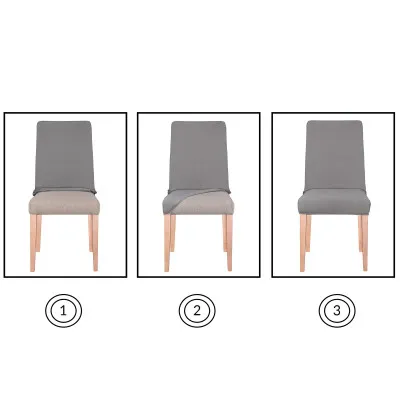 1

2

3