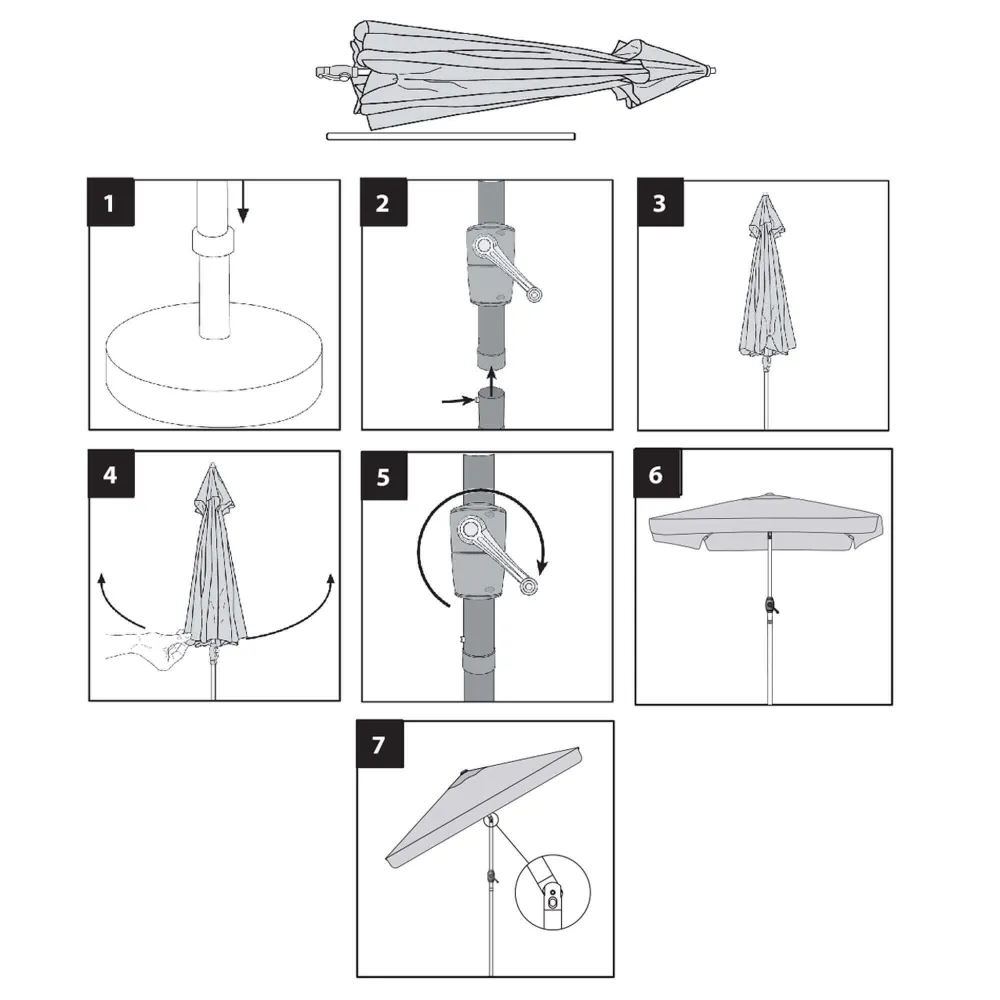 1

2

3

4

5

6

7