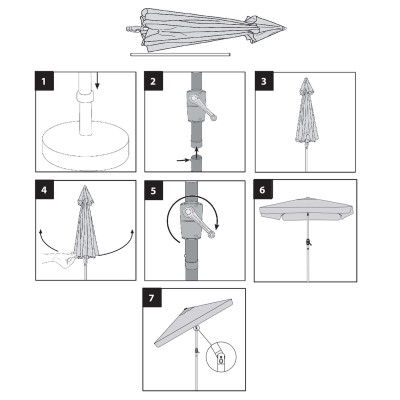 1

2

3

4

5

6

7