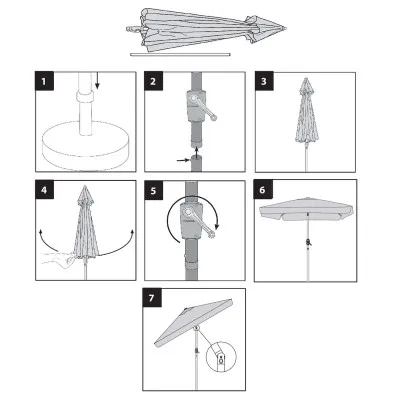 1

2

3

4

5

6

7