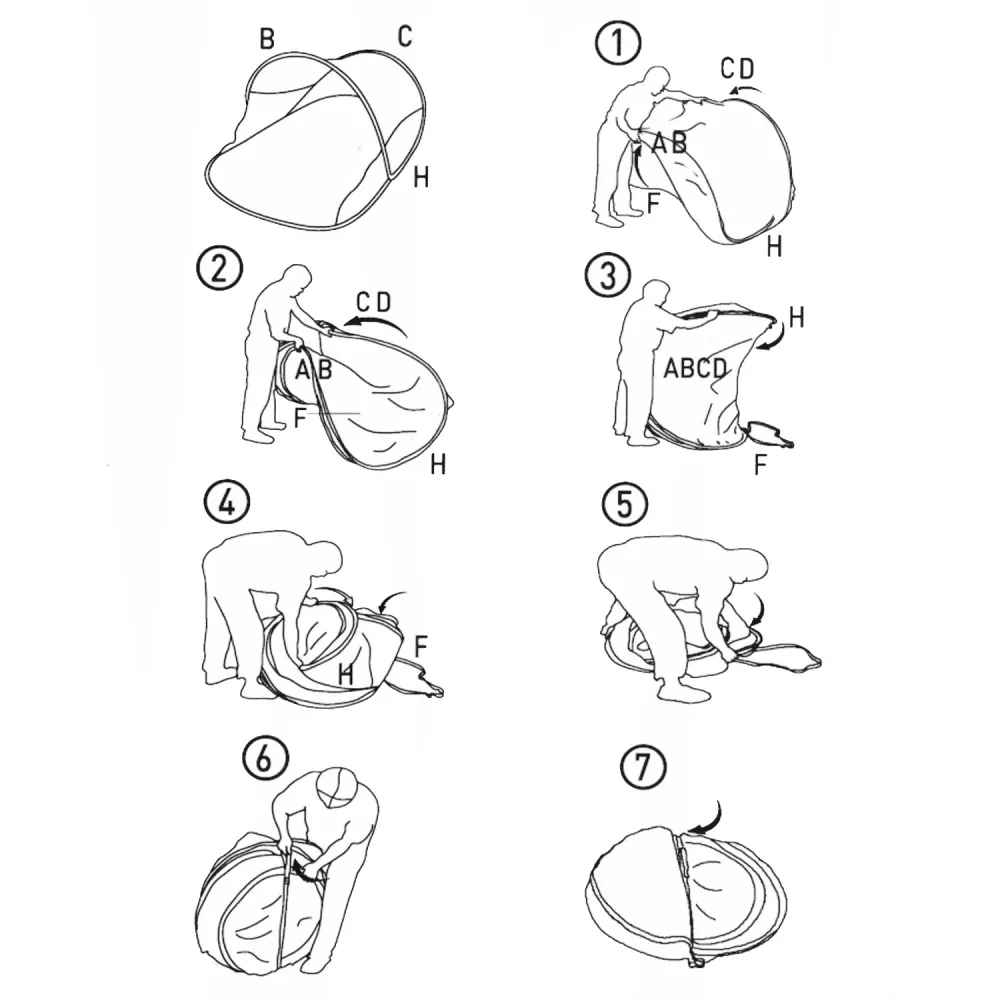 B
C
H

1
CD
AB
F
H

2
CD
AB
F
H

3
H
ABCD
F

4
F
H

5

6

7