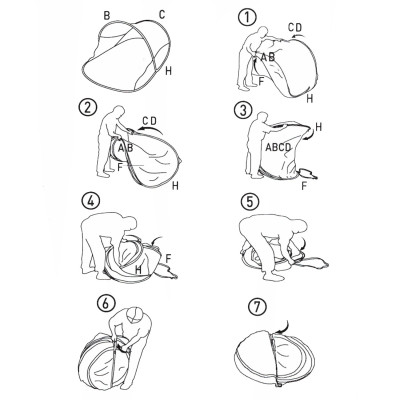 B C
H

1
CD
AB
F
H

2
CD
AB
F
H

3
H
ABCD
F

4
F
H

5

6

7