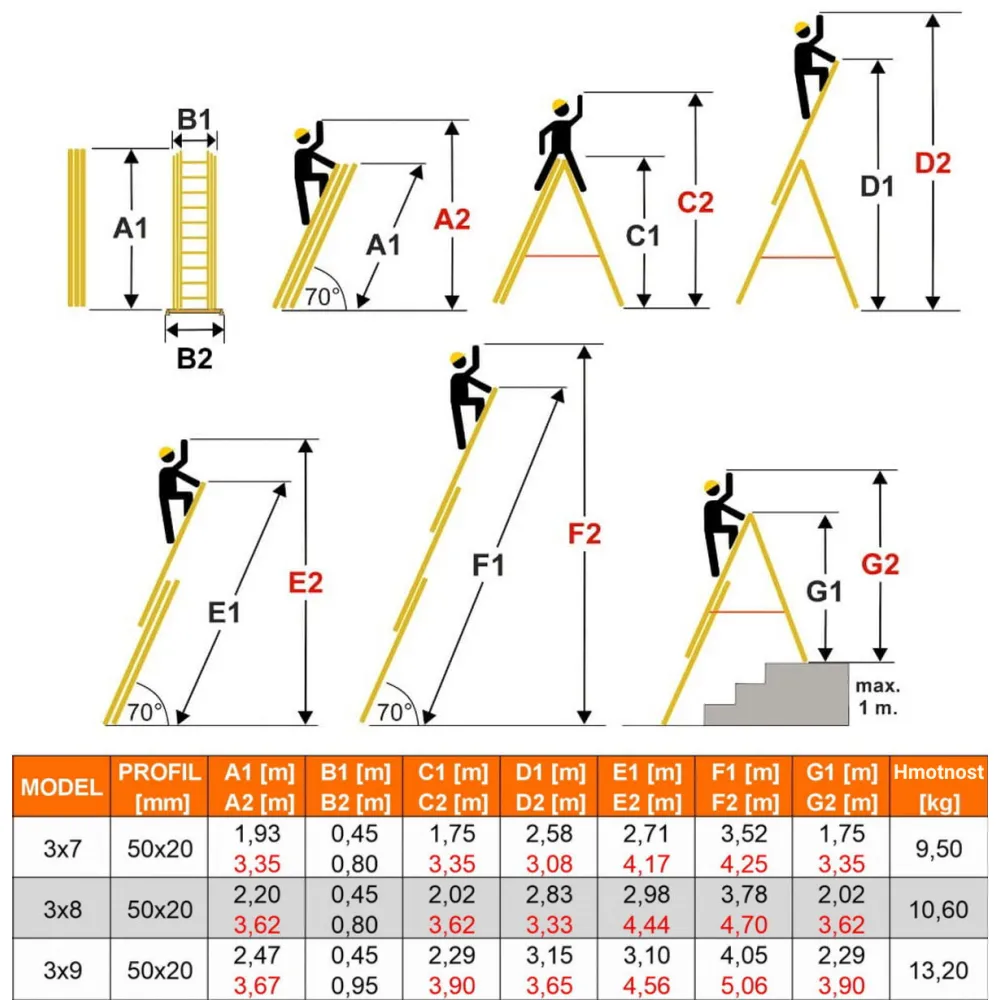 B1
A1
B2
A1
A2
70°
C1
C2
D1
D2
E1
E2
70°
F1
F2
70°
G1
G2
max. 1 m.

| MODEL | PROFIL [mm] | A1 [m] A2 [m] | B1 [m] B2 [m] | C1 [m] C2 [m] | D1 [m] D2 [m] | E1 [m] E2 [m] | F1 [m] F2 [m] | G1 [m] G2 [m] | Hmotnost [kg] |
|---|---|---|---|---|---|---|---|---|---|
| 3x7 | 50x20 | 1,93 3,35 | 0,45 0,80 | 1,75 3,35 | 2,58 3,08 | 2,71 4,17 | 3,52 4,25 | 1,75 3,35 | 9,50 |
| 3x8 | 50x20 | 2,20 3,62 | 0,45 0,80 | 2,02 3,62 | 2,83 3,33 | 2,98 4,44 | 3,78 4,70 | 2,02 3,62 | 10,60 |
| 3x9 | 50x20 | 2,47 3,67 | 0,45 0,95 | 2,29 3,90 | 3,15 3,65 | 3,10 4,56 | 4,05 5,06 | 2,29 3,90 | 13,20 |