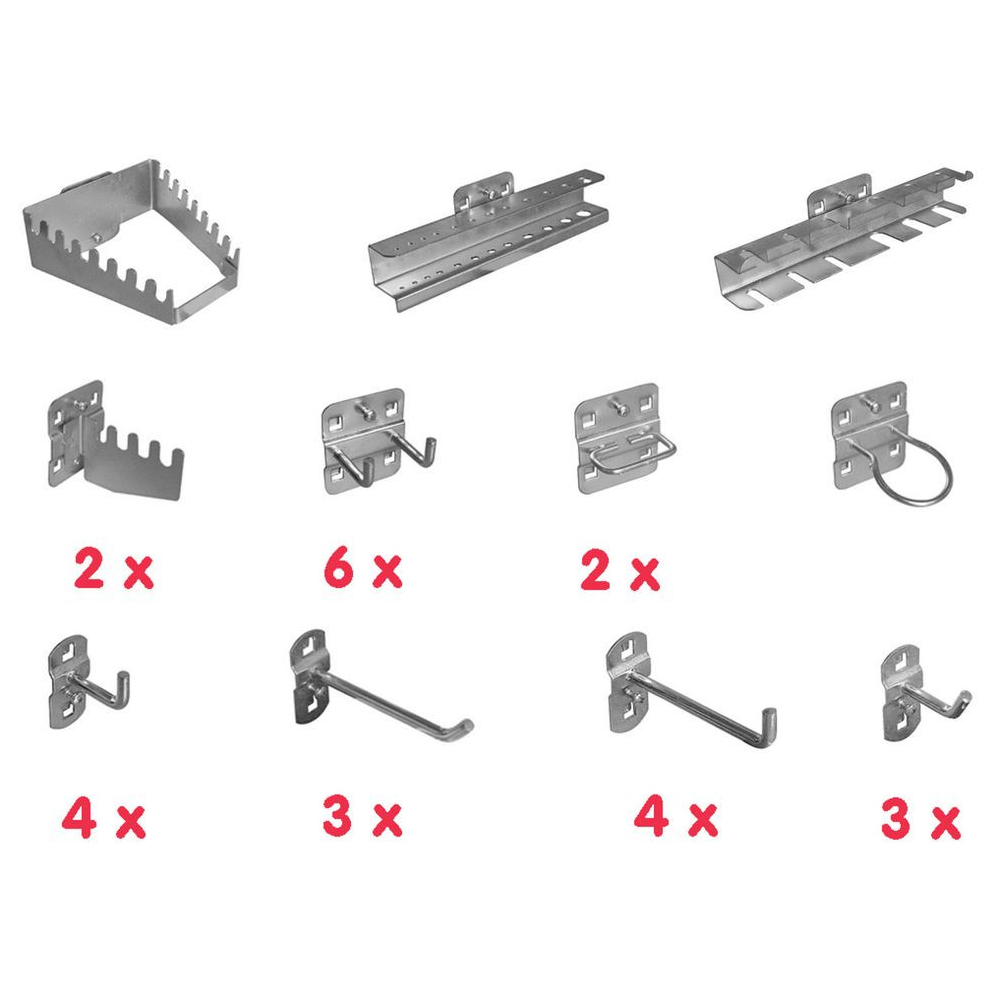 2 x
6 x
2 x
4 x
3 x
4 x
3 x