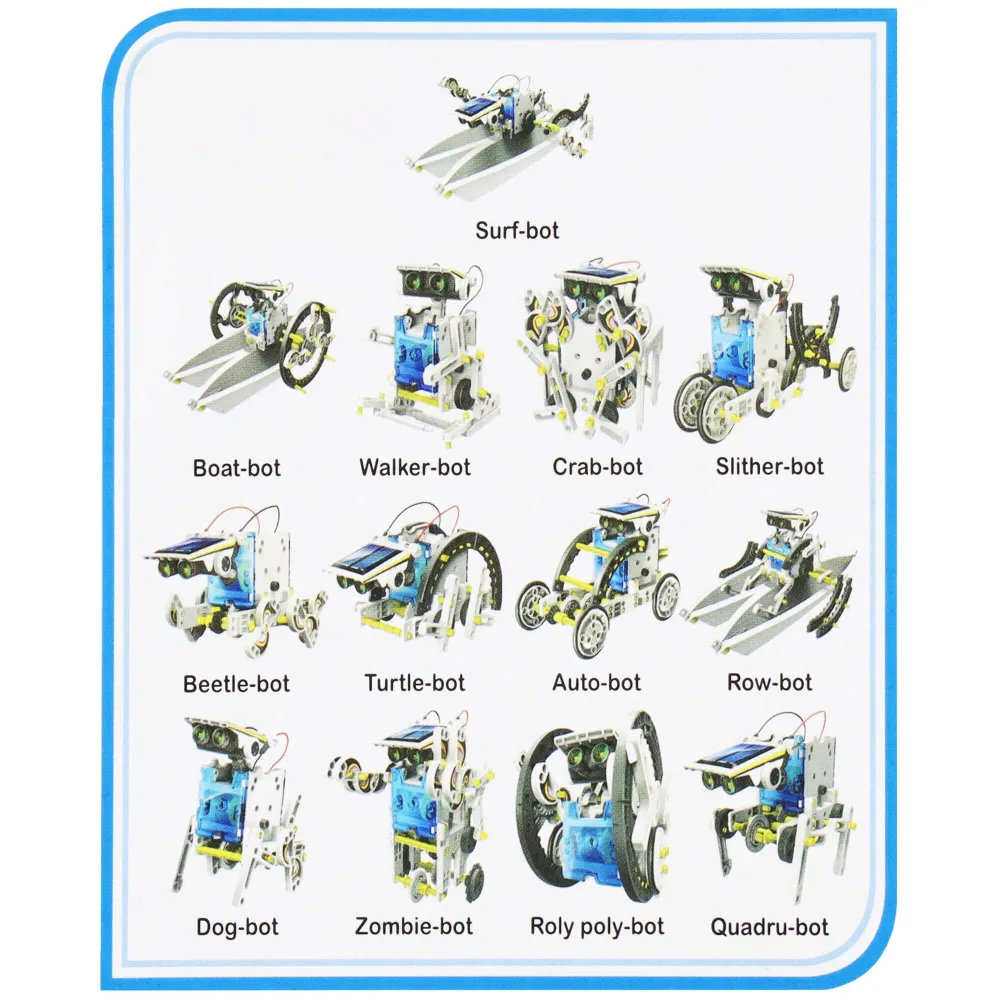 Surf-bot

Boat-bot
Walker-bot
Crab-bot
Slither-bot

Beetle-bot
Turtle-bot
Auto-bot
Row-bot

Dog-bot
Zombie-bot
Roly poly-bot
Quadru-bot