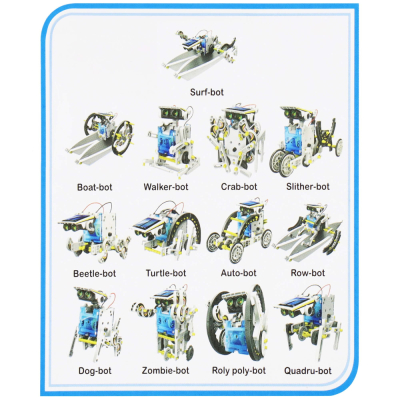 Surf-bot

Boat-bot Walker-bot Crab-bot Slither-bot

Beetle-bot Turtle-bot Auto-bot Row-bot

Dog-bot Zombie-bot Roly poly-bot Quadru-bot