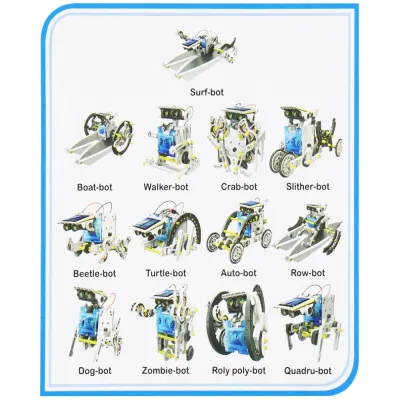 Surf-bot

Boat-bot Walker-bot Crab-bot Slither-bot

Beetle-bot Turtle-bot Auto-bot Row-bot

Dog-bot Zombie-bot Roly poly-bot Quadru-bot