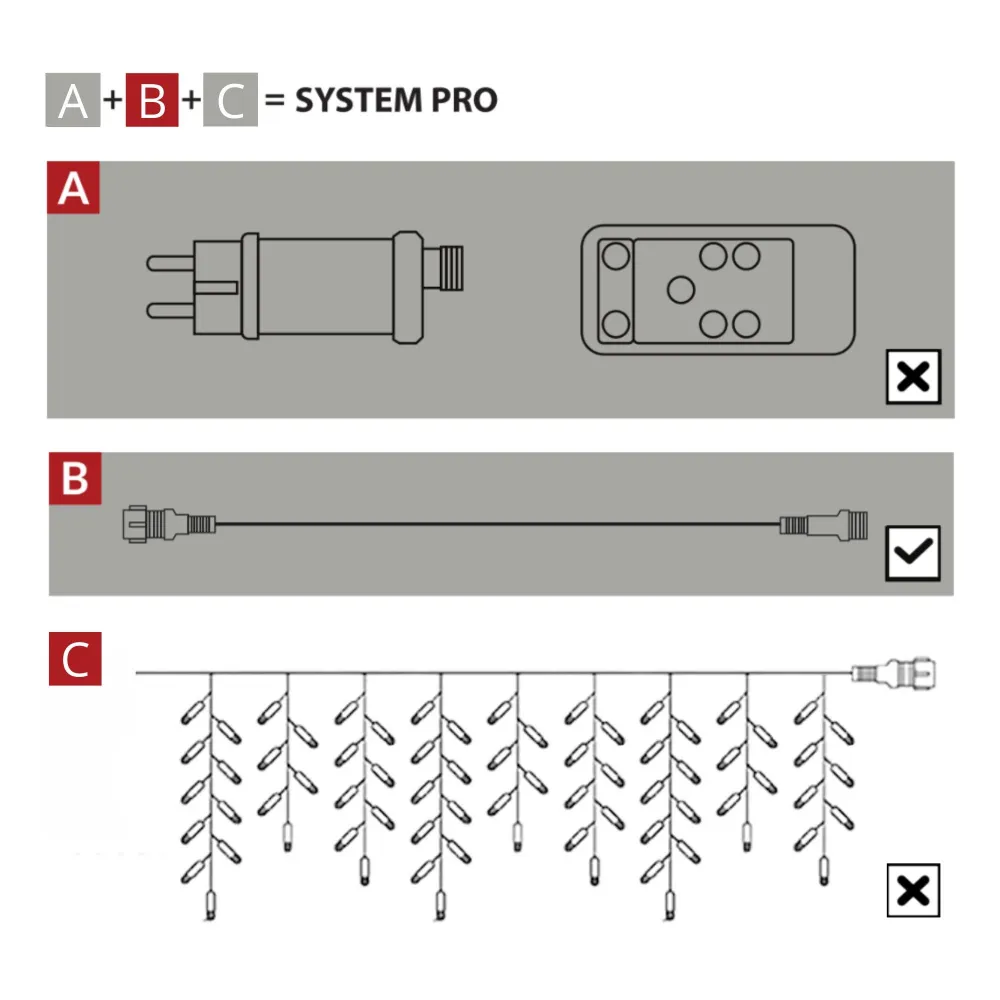 A + B + C = SYSTEM PRO

A

B

C