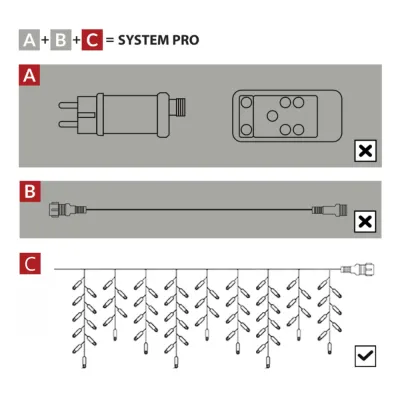 A + B + C = SYSTEM PRO

A

B

C