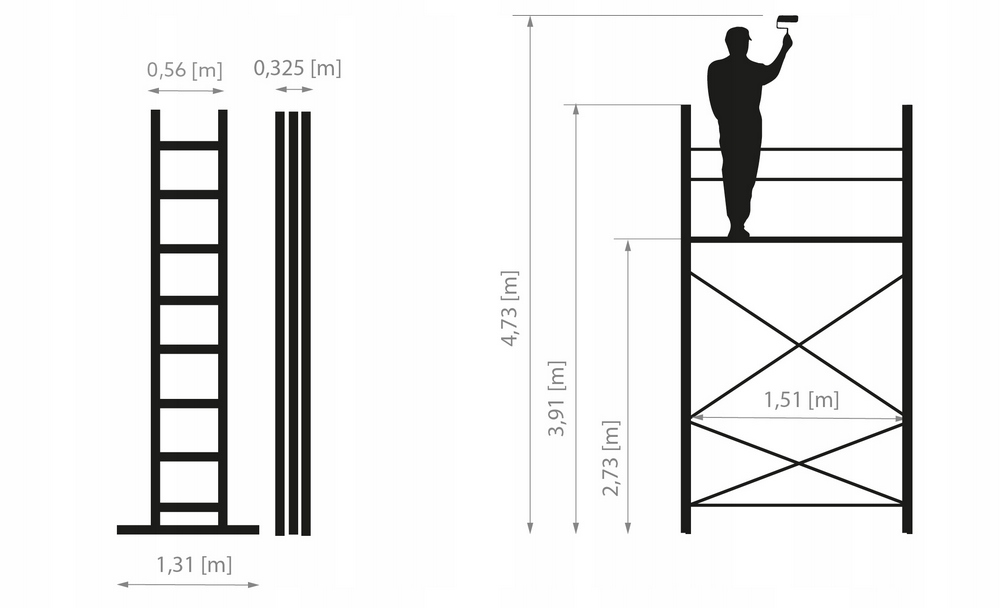 0,56 [m]
0,325 [m]
1,31 [m]
4,73 [m]
3,91 [m]
2,73 [m]
1,51 [m]