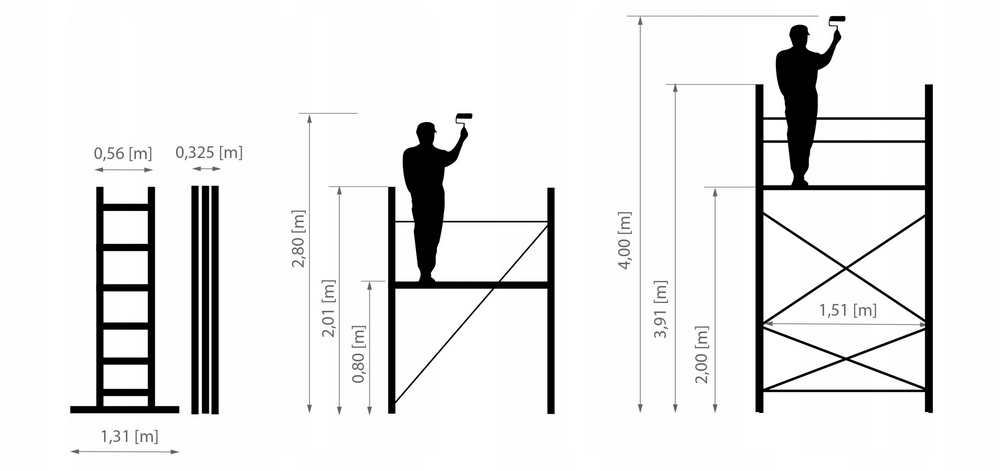 0,56 [m]
0,325 [m]
1,31 [m]
2,80 [m]
2,01 [m]
0,80 [m]
4,00 [m]
3,91 [m]
2,00 [m]
1,51 [m]