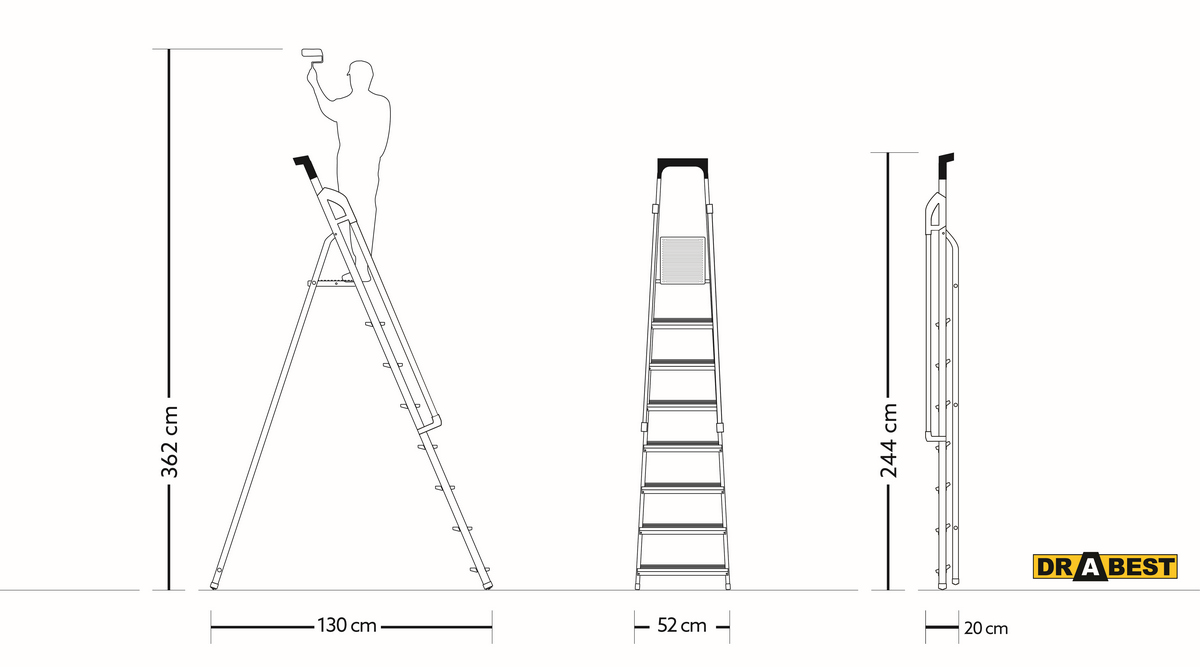 362 cm

130 cm

52 cm

244 cm

20 cm

DRABEST